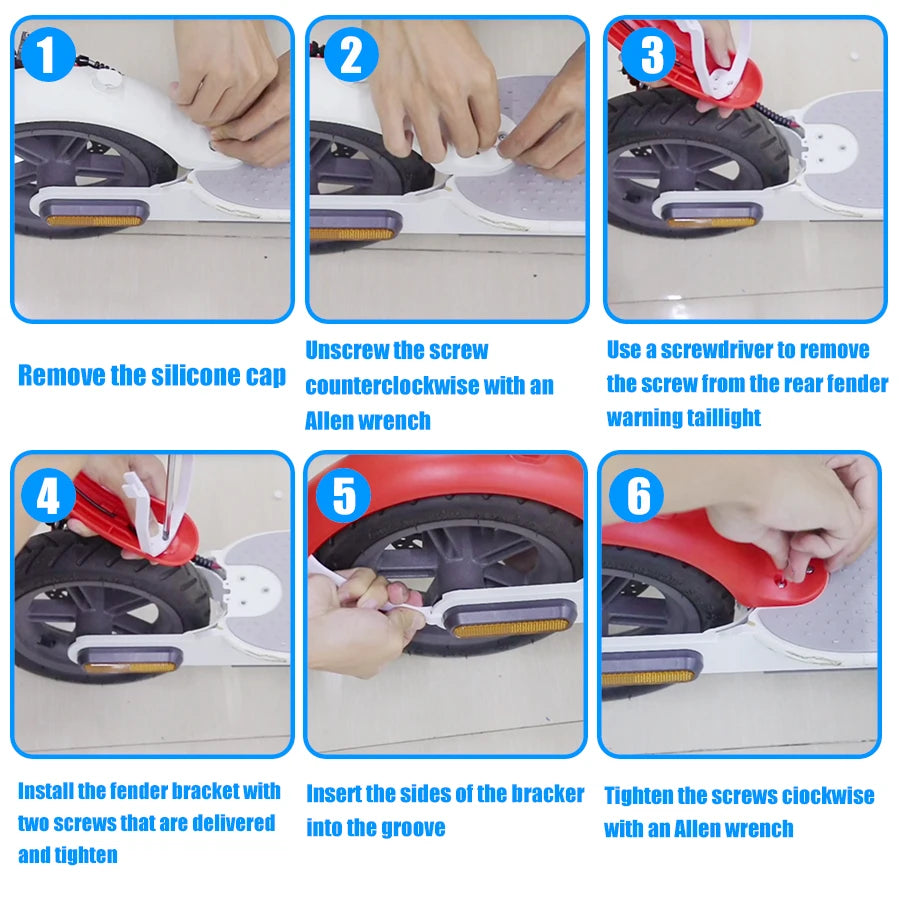 1

Remove the silicone cap

2

Unscrew the screw counterclockwise with an Allen wrench

3

Use a screwdriver to remove the screw from the rear fender warning taillight

4

Install the fender bracket with two screws that are delivered and tighten

5

Insert the sides of the bracker into the groove

6

Tighten the screws ciockwise with an Allen wrench