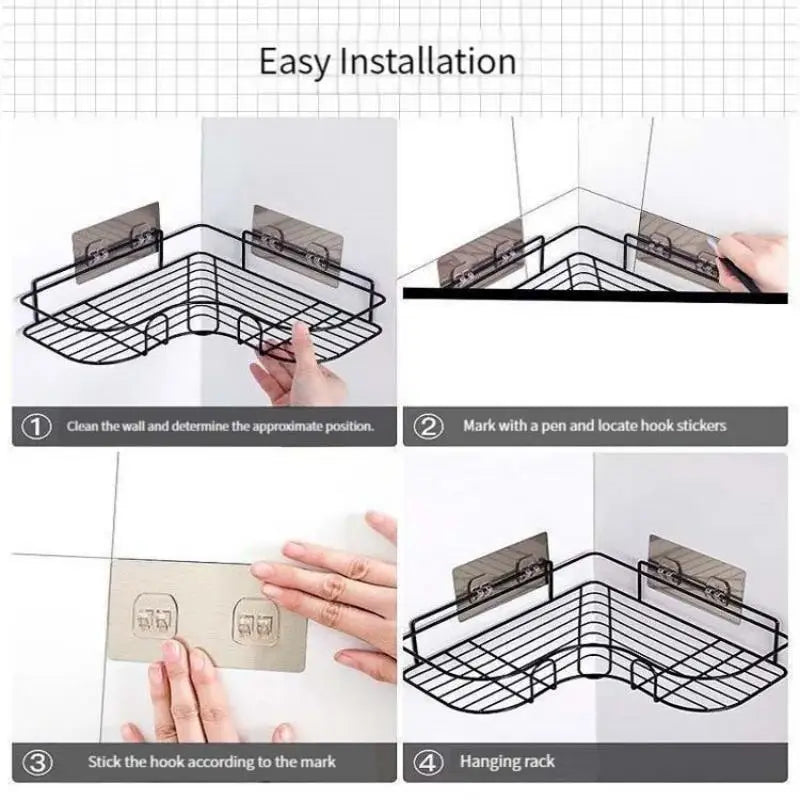 Easy Installation

① Clean the wall and determine the approximate position.

② Mark with a pen and locate hook stickers

③ Stick the hook according to the mark

④ Hanging rack